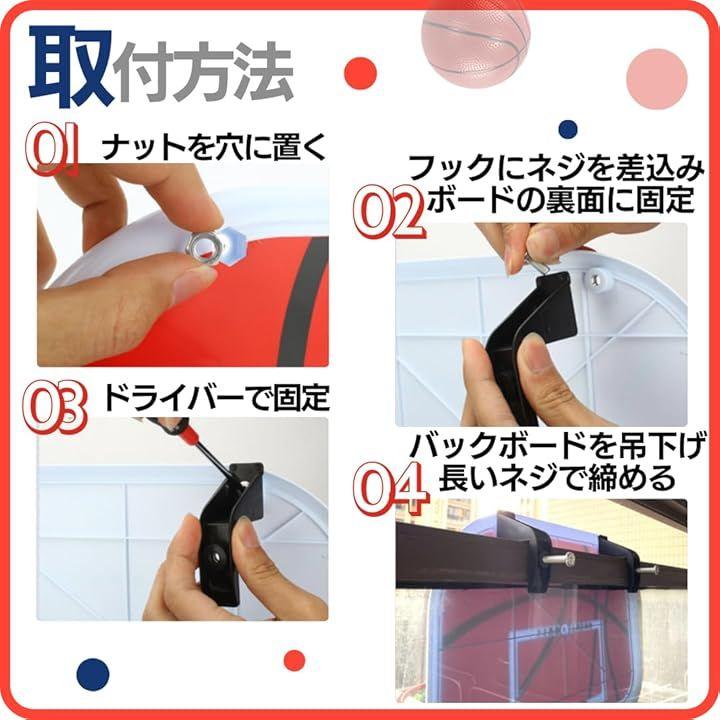 取付方法

01 ナットを穴に置く

02 フックにネジを差込み ボードの裏面に固定

03 ドライバーで固定

04 バックボードを吊下げ 長いネジで締める