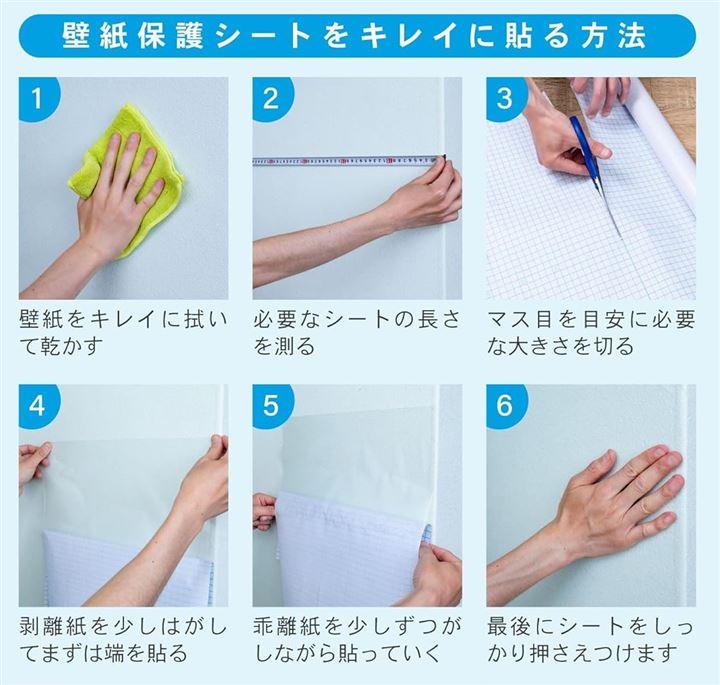 壁紙保護シートをキレイに貼る方法

1
壁紙をキレイに拭いて乾かす

2
必要なシートの長さを測る

3
マス目を目安に必要な大きさを切る

4
剥離紙を少しはがしてまずは端を貼る

5
乖離紙を少しずつがしながら貼っていく

6
最後にシートをしっかり押さえつけます