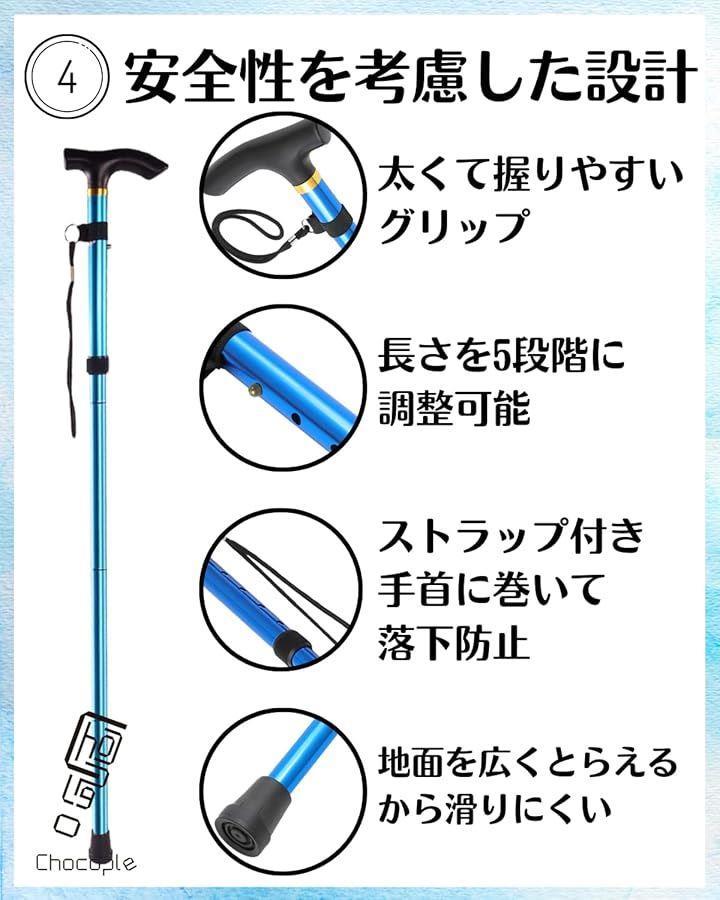 4 安全性を考慮した設計

太くて握りやすいグリップ

長さを5段階に調整可能

ストラップ付き
手首に巻いて
落下防止

地面を広くとらえるから滑りにくい

Chocople