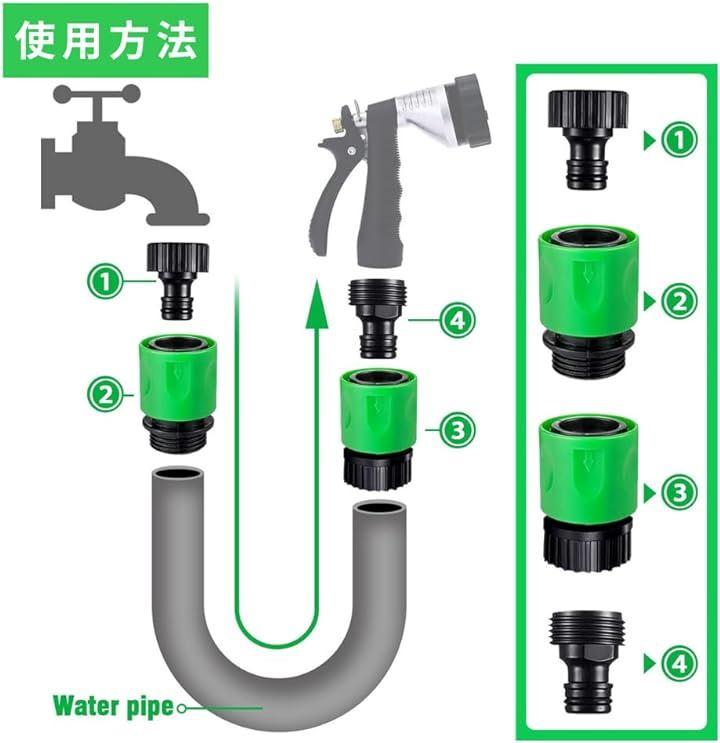 使用方法

①
②
④
③
Water pipe

①
②
③
④