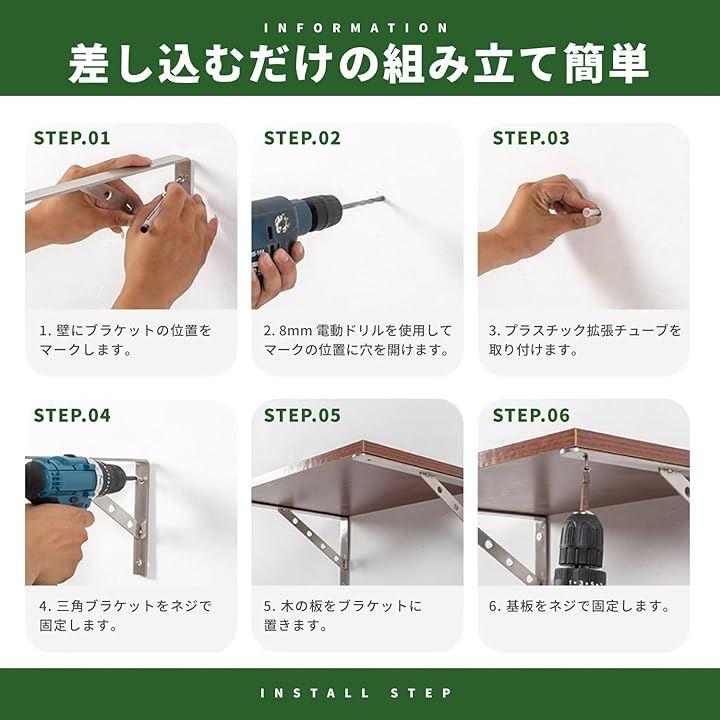 INFORMATION

差し込むだけの組み立て簡単

STEP.01

1. 壁にブラケットの位置をマークします。

STEP.02

2. 8mm 電動ドリルを使用してマークの位置に穴を開けます。

STEP.03

3. プラスチック拡張チューブを取り付けます。

STEP.04

4. 三角ブラケットをネジで固定します。

STEP.05

5. 木の板をブラケットに置きます。

STEP.06

6. 基板をネジで固定します。

INSTALL STEP