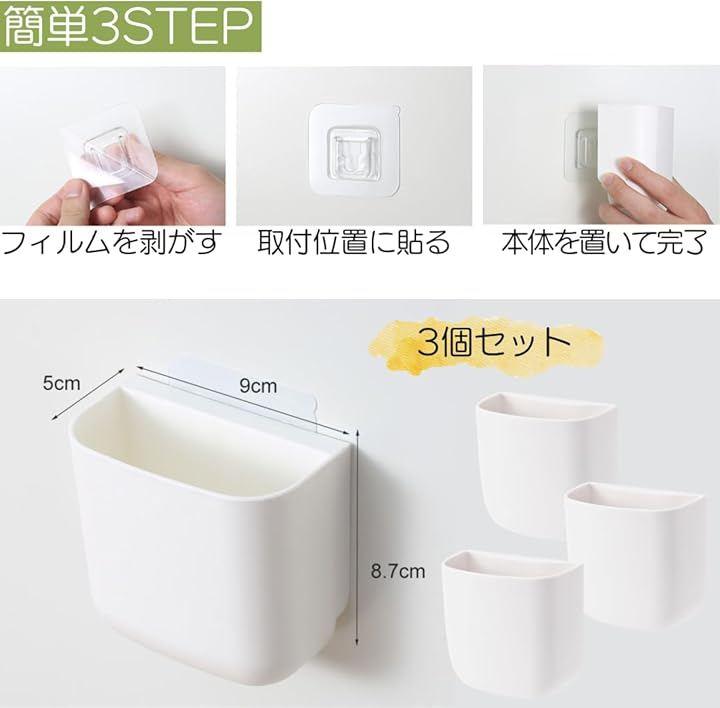 簡単3STEP

フィルムを剥がす

取付位置に貼る

本体を置いて完了

3個セット

5cm

9cm

8.7cm