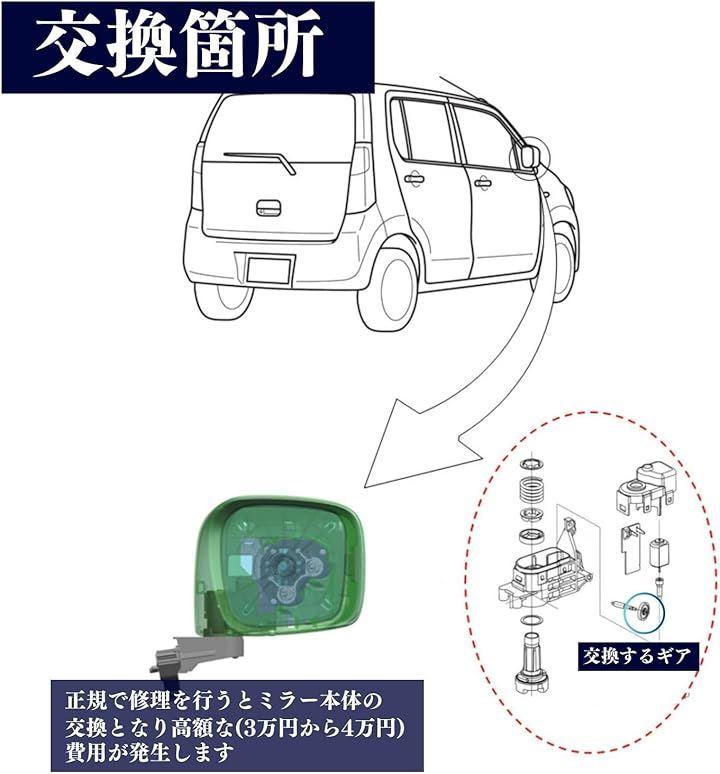 交換箇所

交換するギア

正規で修理を行うとミラー本体の交換となり高額な(3万円から4万円)費用が発生します