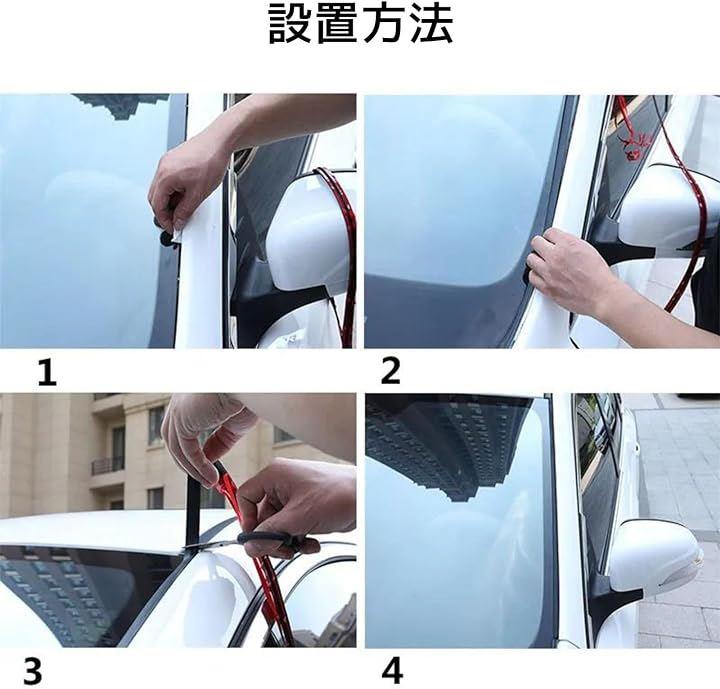 設置方法

1

2

3

4