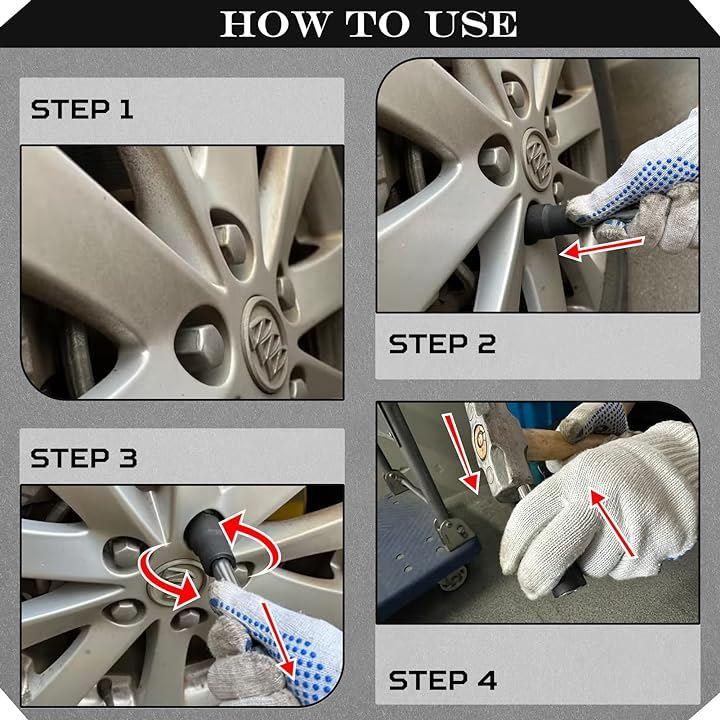 HOW TO USE

STEP 1

STEP 2

STEP 3

STEP 4