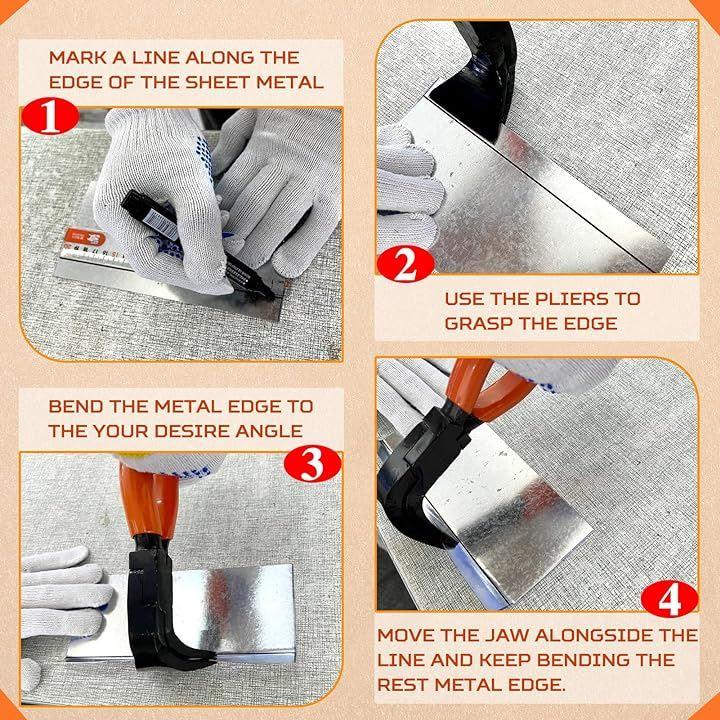 MARK A LINE ALONG THE EDGE OF THE SHEET METAL

1

2

USE THE PLIERS TO GRASP THE EDGE

BEND THE METAL EDGE TO THE YOUR DESIRE ANGLE

3

4

MOVE THE JAW ALONGSIDE THE LINE AND KEEP BENDING THE REST METAL EDGE.