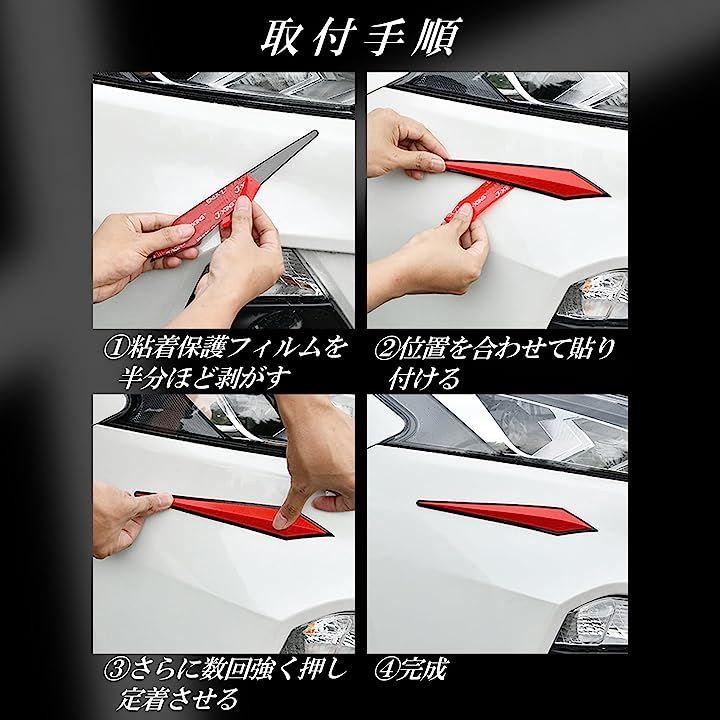 取付手順

①粘着保護フィルムを半分ほど剥がす

②位置を合わせて貼り付ける

③さらに数回強く押し定着させる

④完成