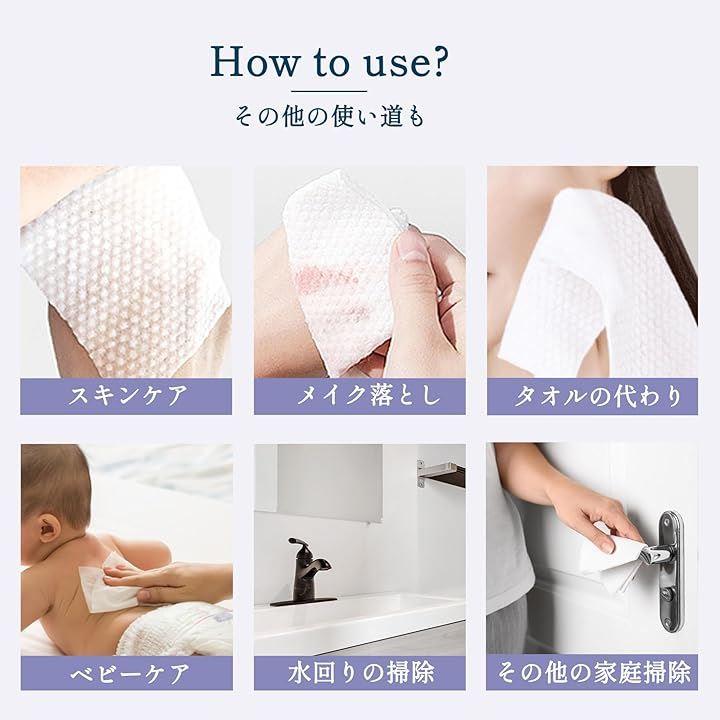 How to use?

その他の使い道も

スキンケア

メイク落とし

タオルの代わり

ベビーケア

水回りの掃除

その他の家庭掃除