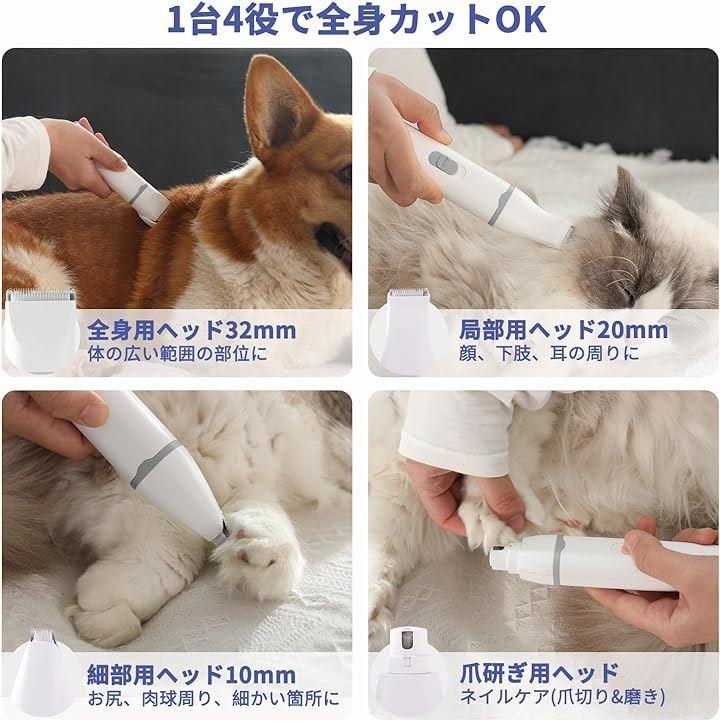 1台4役で全身カットOK

全身用ヘッド32mm
体の広い範囲の部位に

局部用ヘッド20mm
顔、下肢、耳の周りに

細部用ヘッド10mm
お尻、肉球周り、細かい箇所に

爪研ぎ用ヘッド
ネイルケア(爪切り&磨き)