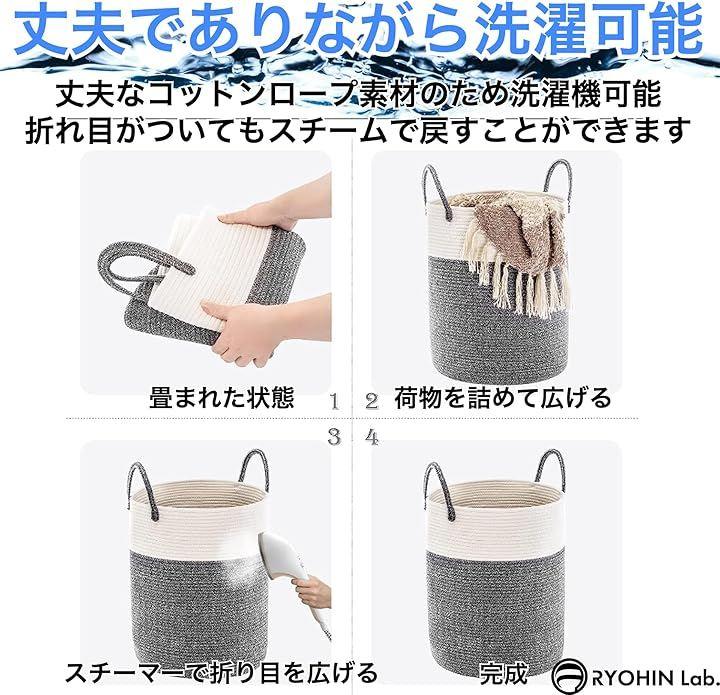 丈夫でありながら洗濯可能

丈夫なコットンロープ素材のため洗濯機可能
折れ目がついてもスチームで戻すことができます

畳まれた状態 1

2 荷物を詰めて広げる

3

4

スチーマーで折り目を広げる

完成

RYOHIN Lab.