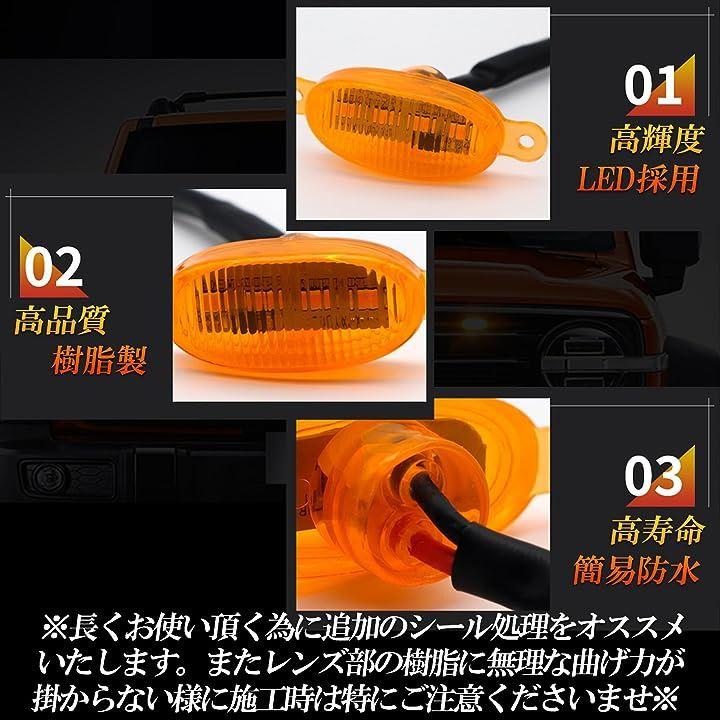 01
高輝度
LED採用

02
高品質
樹脂製

03
高寿命
簡易防水

※長くお使い頂く為に追加のシール処理をオススメいたします。またレンズ部の樹脂に無理な曲げ力が掛からない様に施工時は特にご注意くださいませ※