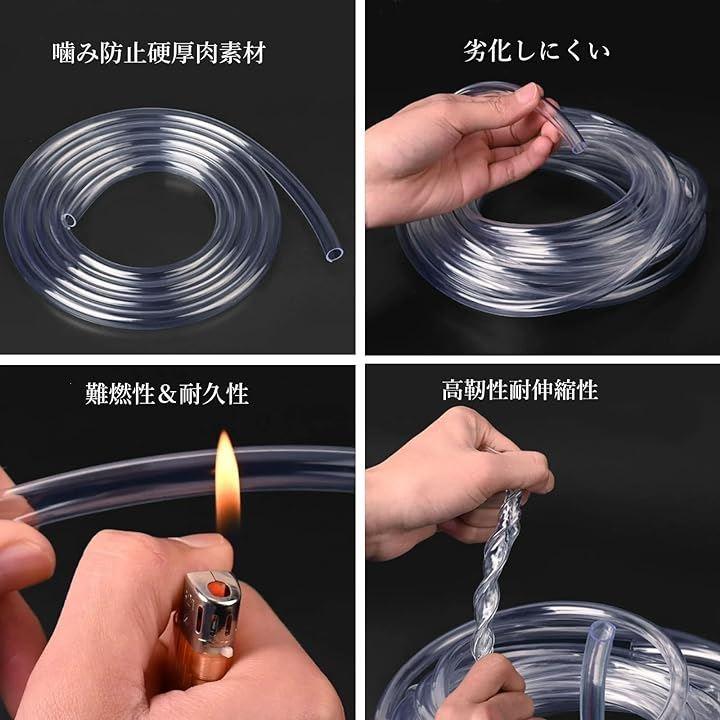 噛み防止硬厚肉素材

劣化しにくい

難燃性&耐久性

高靭性耐伸縮性