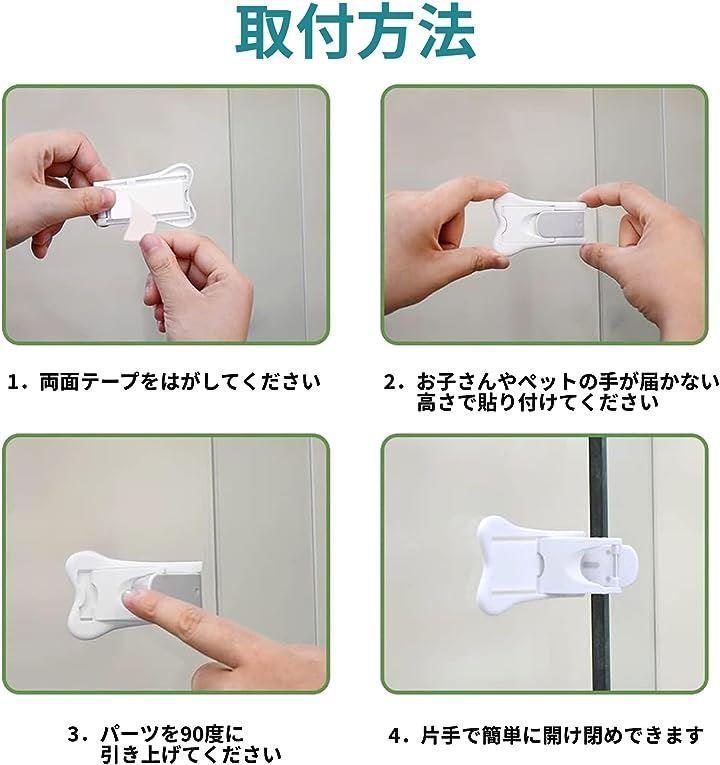 取付方法

1．両面テープをはがしてください

2．お子さんやペットの手が届かない高さで貼り付けてください

3．パーツを90度に引き上げてください

4．片手で簡単に開け閉めできます