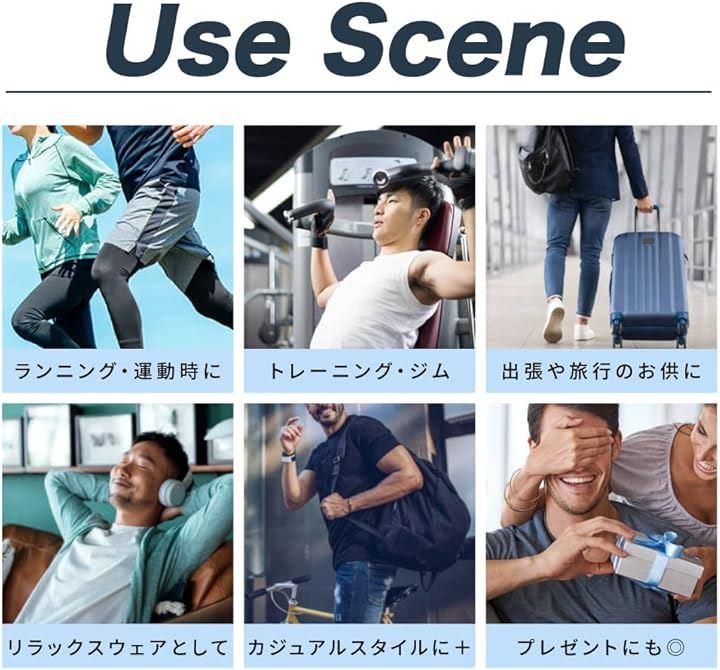 Use Scene

ランニング・運動時に

トレーニング・ジム

出張や旅行のお供に

リラックスウェアとして

カジュアルスタイルに＋

プレゼントにも◎