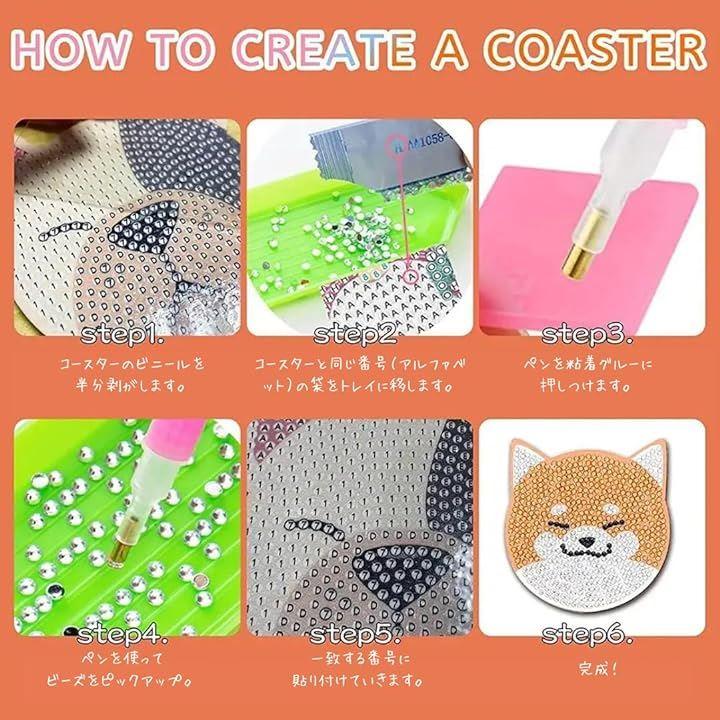 HOW TO CREATE A COASTER

step1.
コースターのビニールを半分剥がします。

AM1058-
step2.
コースターと同じ番号(アルファベット)の袋をトレイに移します。

step3.
ペンを粘着グルーに押しつけます。

step4.
ペンを使ってビーズをピックアップ。

step5.
一致する番号に貼り付けていきます。

step6.
完成!