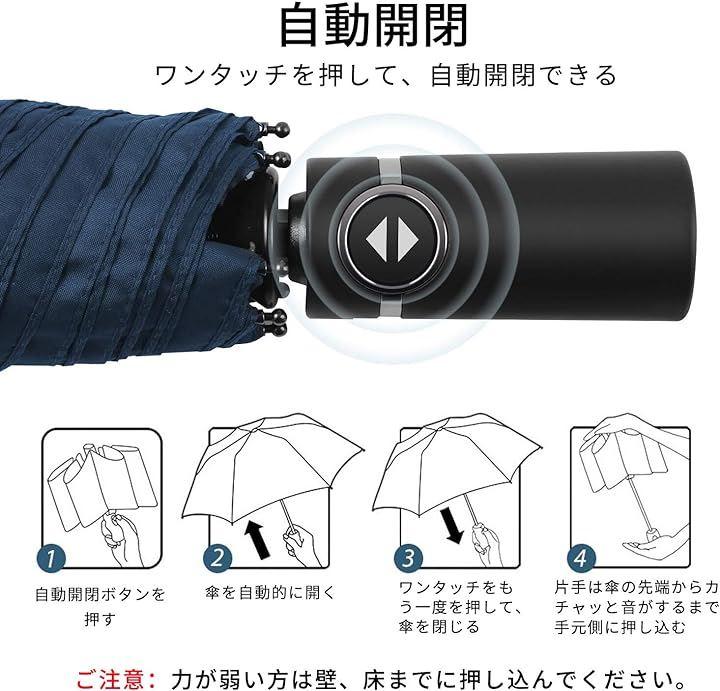 自動開閉

ワンタッチを押して、自動開閉できる

1
自動開閉ボタンを押す

2
傘を自動的に開く

3
ワンタッチをもう一度を押して、傘を閉じる

4
片手は傘の先端からカチャッと音がするまで手元側に押し込む

ご注意：力が弱い方は壁、床までに押し込んでください。