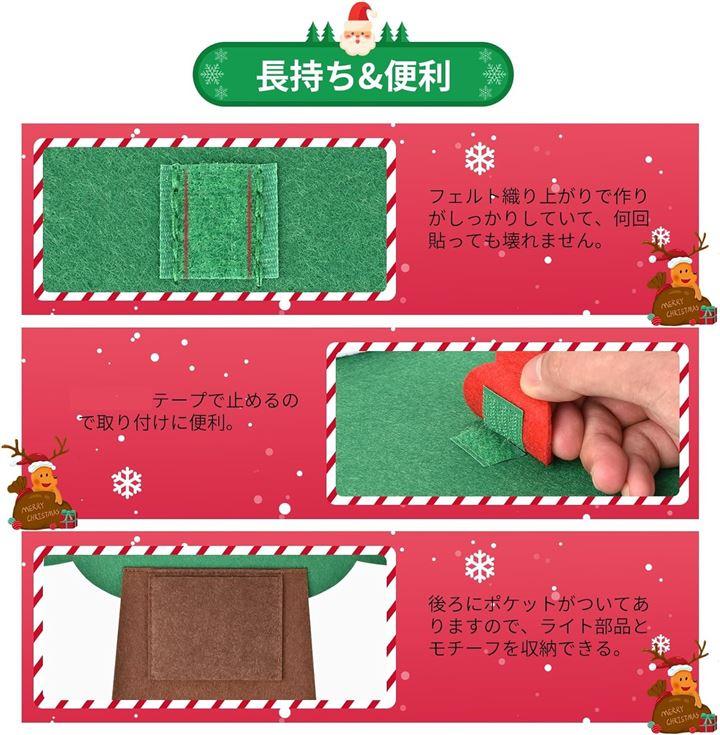 長持ち&便利

フェルト織り上がりで作りがしっかりしていて、何回貼っても壊れません。

MERRY CHRISTMAS

テープで止めるので取り付けに便利。

MERRY CHRISTMAS

後ろにポケットがついてありますので、ライト部品とモチーフを収納できる。

MERRY CHRISTMAS