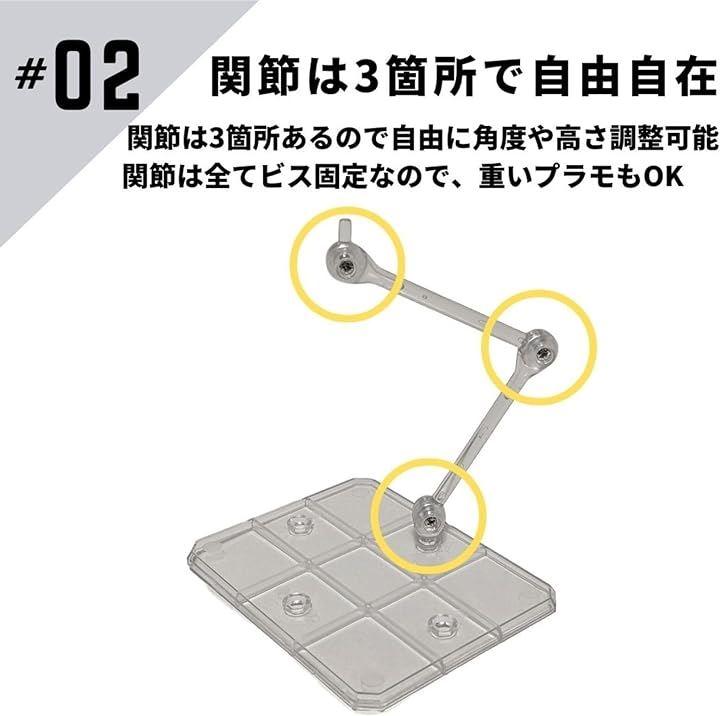 #02 関節は3箇所で自由自在

関節は3箇所あるので自由に角度や高さ調整可能
関節は全てビス固定なので、重いプラモもOK