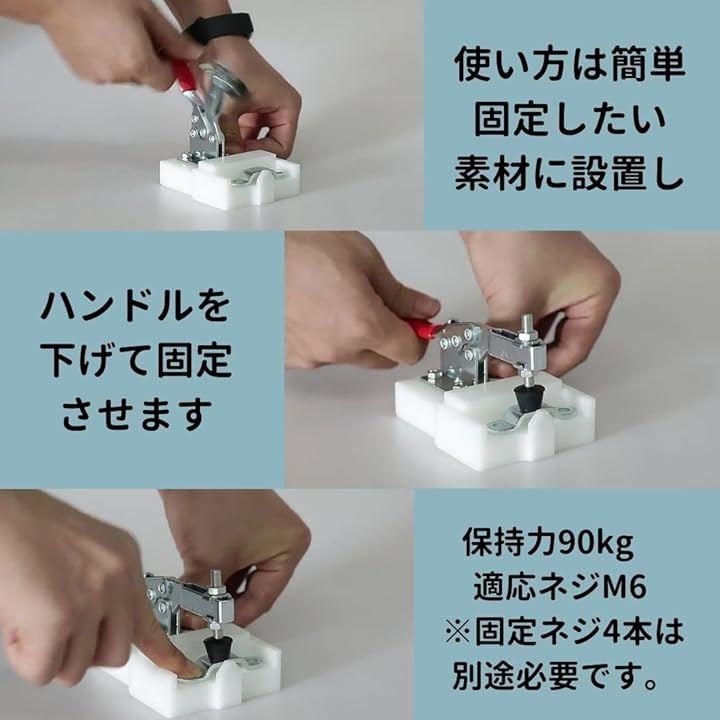 使い方は簡単
固定したい
素材に設置し

ハンドルを
下げて固定
させます

保持力90kg
適応ネジM6
※固定ネジ4本は
別途必要です。