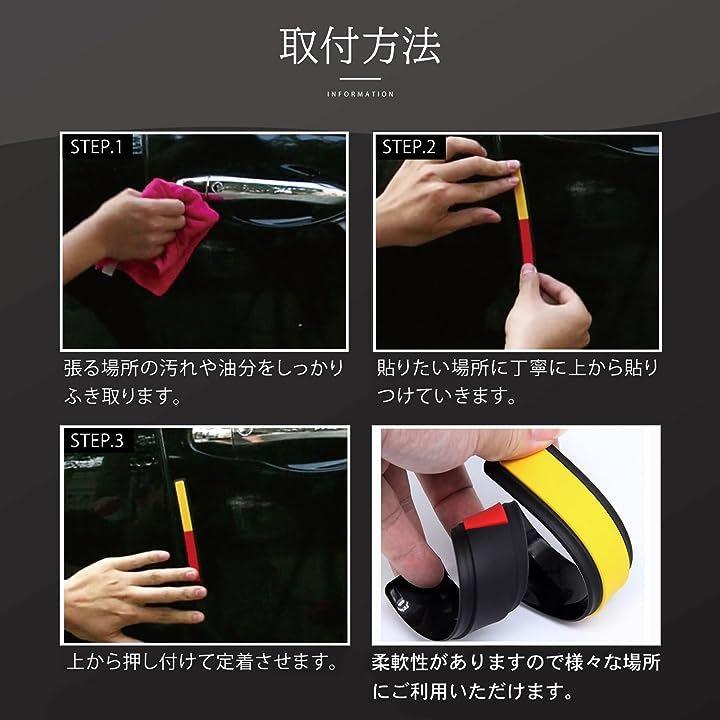 取付方法

INFORMATION

STEP.1

張る場所の汚れや油分をしっかりふき取ります。

STEP.2

貼りたい場所に丁寧に上から貼りつけていきます。

STEP.3

上から押し付けて定着させます。

柔軟性がありますので様々な場所にご利用いただけます。