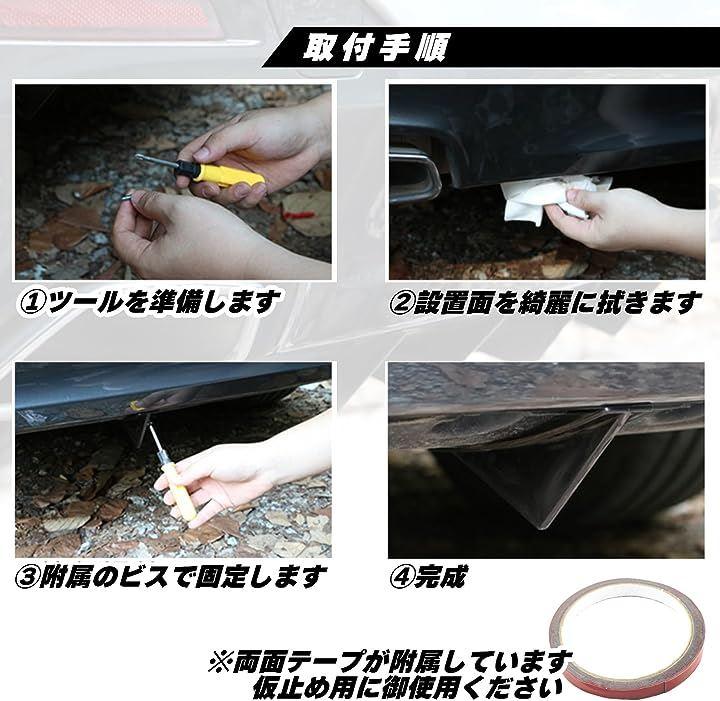 取付手順

①ツールを準備します

②設置面を綺麗に拭きます

③附属のビスで固定します

④完成

※両面テープが附属しています
仮止め用に御使用ください