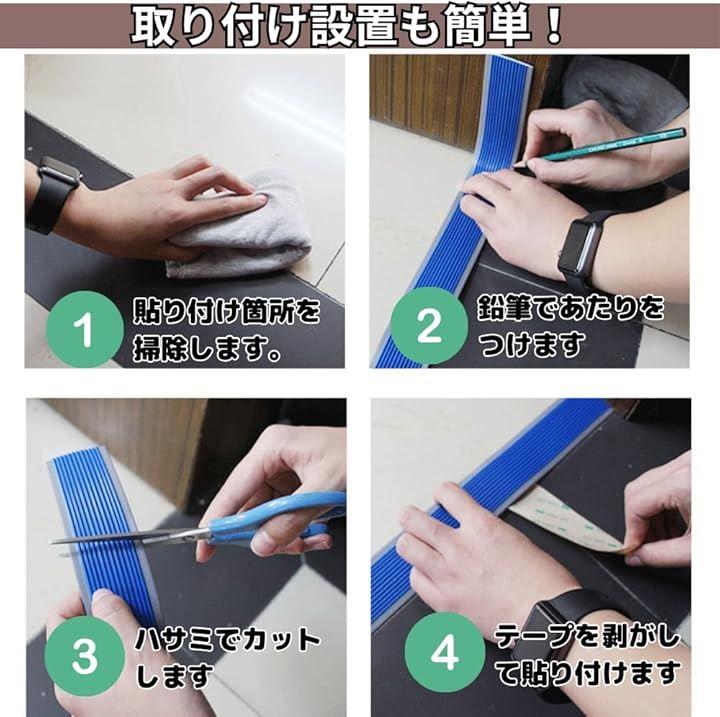 取り付け設置も簡単！

1
貼り付け箇所を掃除します。

2
鉛筆であたりをつけます

3
ハサミでカットします

4
テープを剥がして貼り付けます