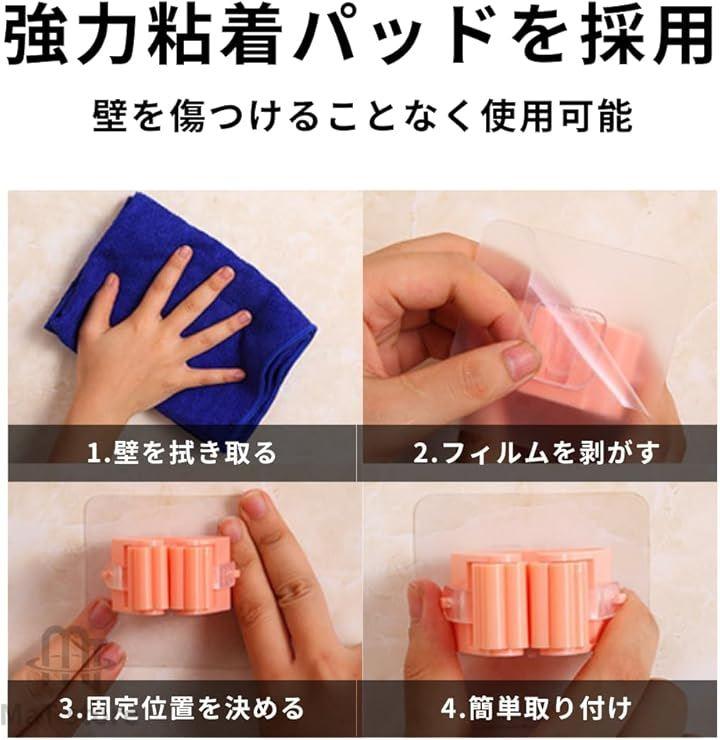 強力粘着パッドを採用

壁を傷つけることなく使用可能

1.壁を拭き取る

2.フィルムを剥がす

3.固定位置を決める

4.簡単取り付け