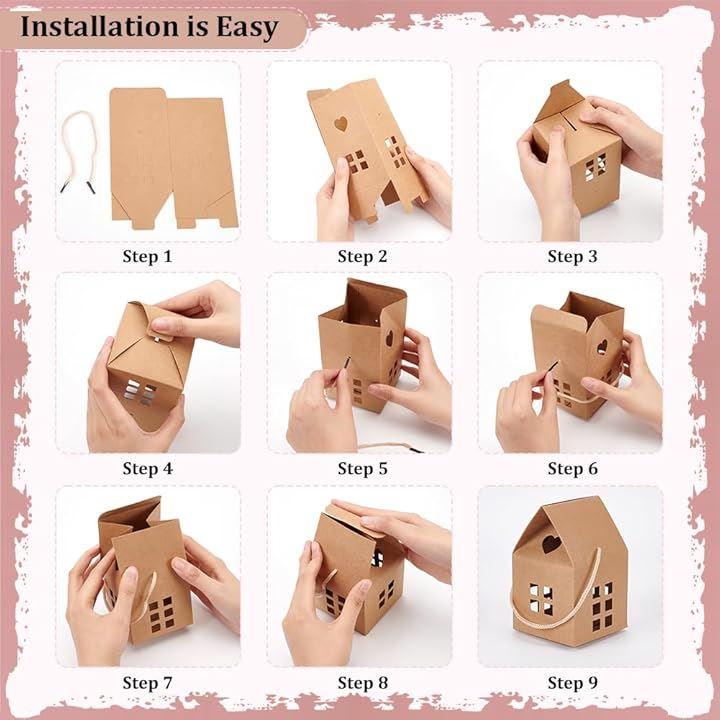 Installation is Easy

Step 1

Step 2

Step 3

Step 4

Step 5

Step 6

Step 7

Step 8

Step 9