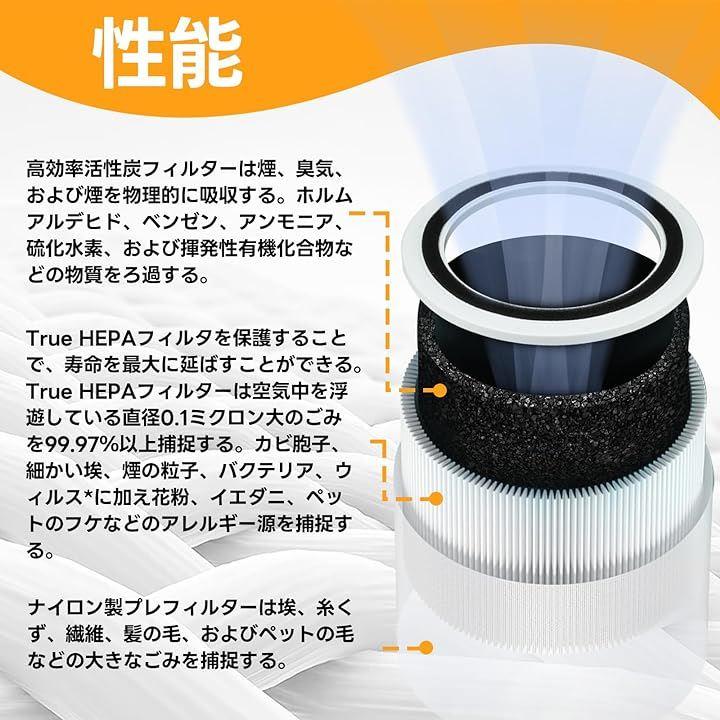 性能

高効率活性炭フィルターは煙、臭気、および煙を物理的に吸収する。ホルムアルデヒド、ベンゼン、アンモニア、硫化水素、および揮発性有機化合物などの物質をろ過する。

True HEPAフィルタを保護することで、寿命を最大に延ばすことができる。True HEPAフィルターは空気中を浮遊している直径0.1ミクロン大のごみを99.97%以上捕捉する。カビ胞子、細かい埃、煙の粒子、バクテリア、ウィルス*に加え花粉、イエダニ、ペットのフケなどのアレルギー源を捕捉する。

ナイロン製プレフィルターは埃、糸くず、繊維、髪の毛、およびペットの毛などの大きなごみを捕捉する。