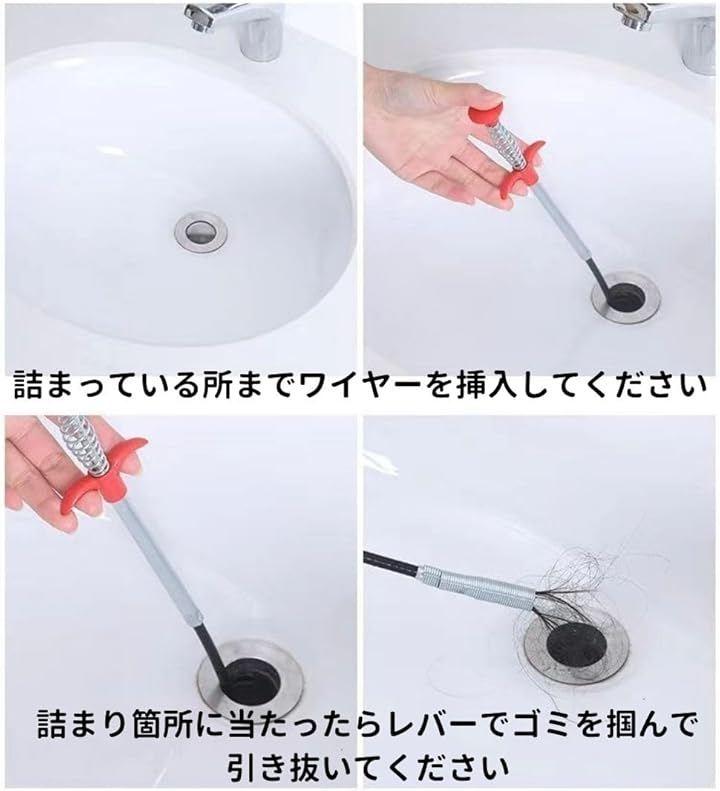 詰まっている所までワイヤーを挿入してください

詰まり箇所に当たったらレバーでゴミを掴んで引き抜いてください