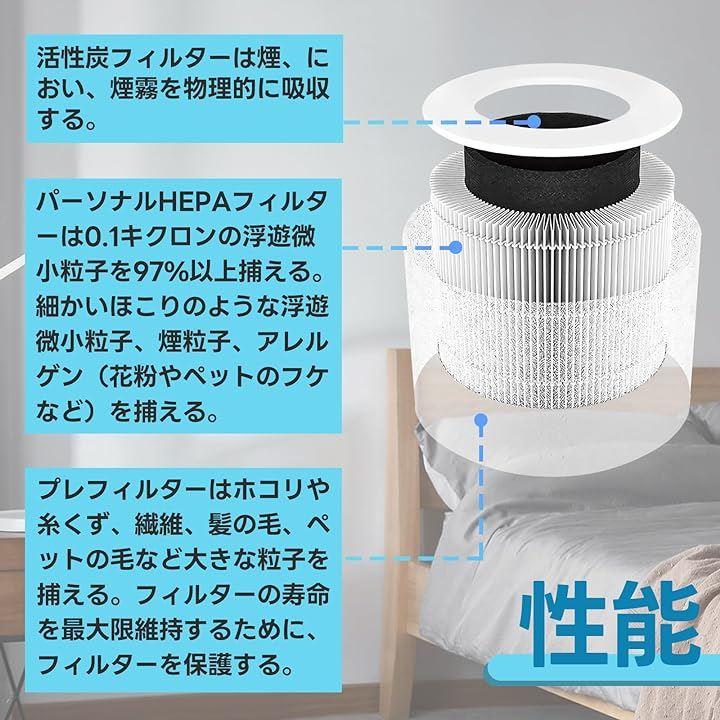 活性炭フィルターは煙、におい、煙霧を物理的に吸収する。

パーソナルHEPAフィルターは0.1キクロンの浮遊微小粒子を97%以上捕える。細かいほこりのような浮遊微小粒子、煙粒子、アレルゲン（花粉やペットのフケなど）を捕える。

プレフィルターはホコリや糸くず、繊維、髪の毛、ペットの毛など大きな粒子を捕える。フィルターの寿命を最大限維持するために、フィルターを保護する。

性能