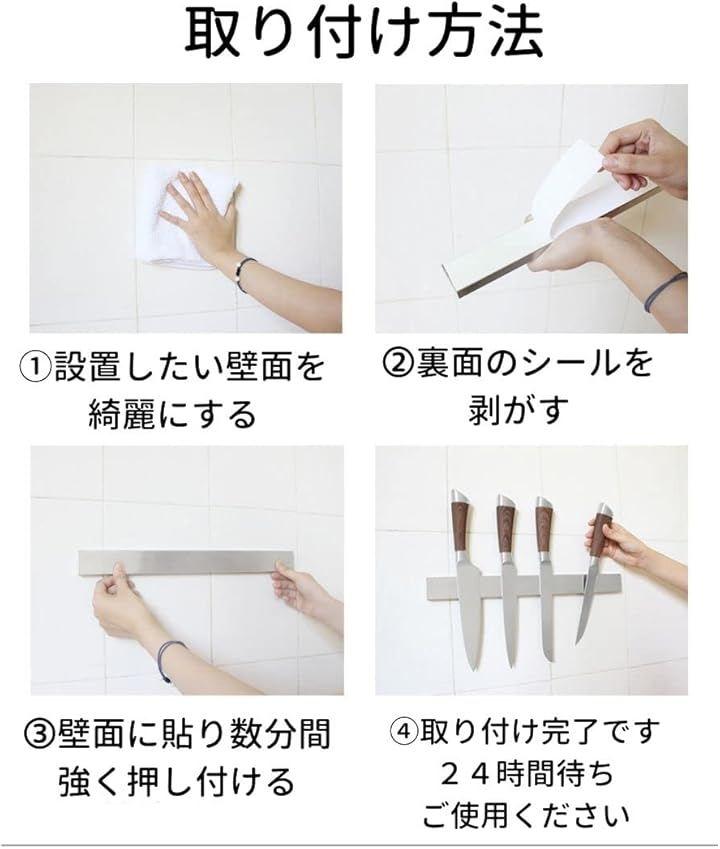 取り付け方法

①設置したい壁面を綺麗にする

②裏面のシールを剥がす

③壁面に貼り数分間強く押し付ける

④取り付け完了です
２４時間待ち
ご使用ください