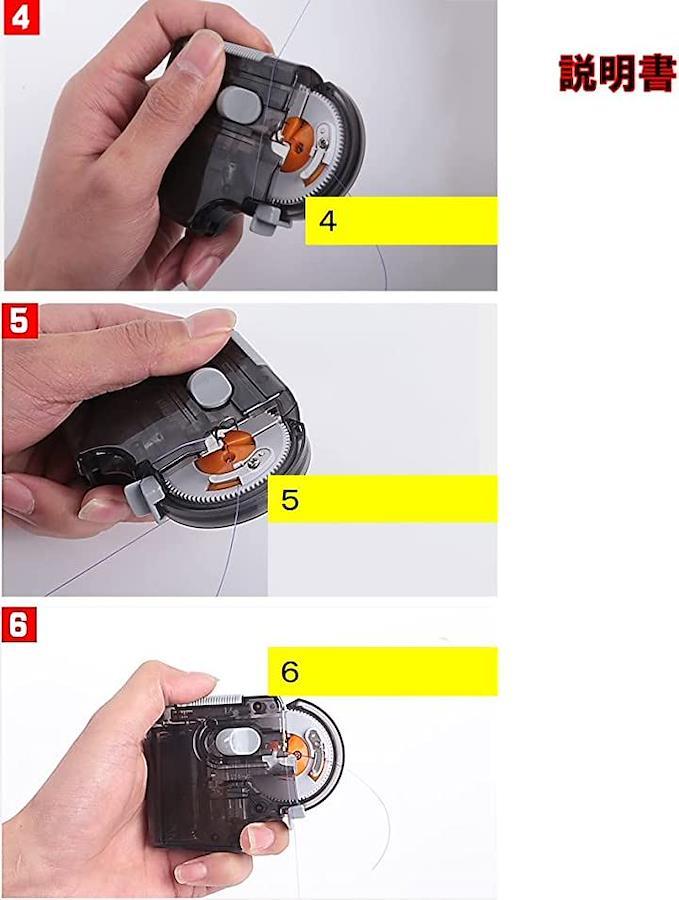 4

説明書

4

5

5

6

6