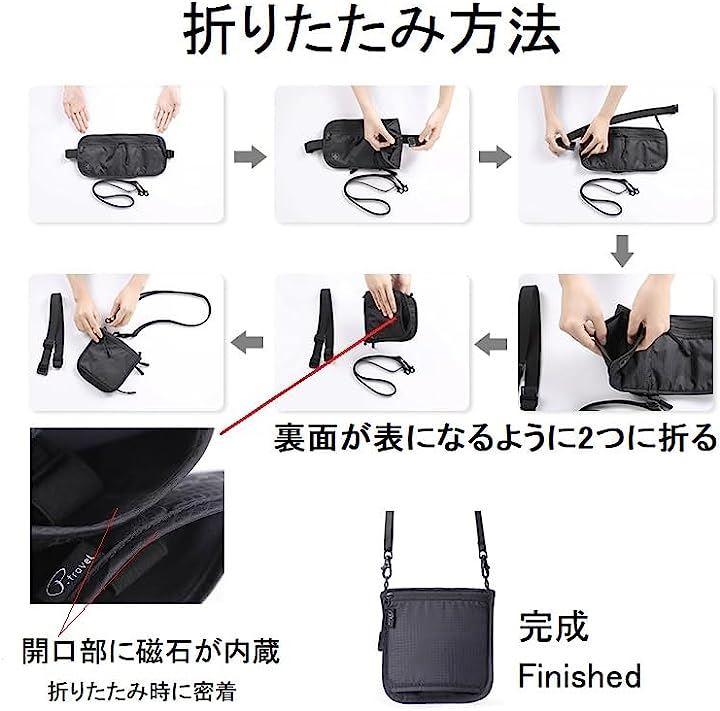 折りたたみ方法

裏面が表になるように2つに折る

P.travel

開口部に磁石が内蔵

折りたたみ時に密着

完成
Finished