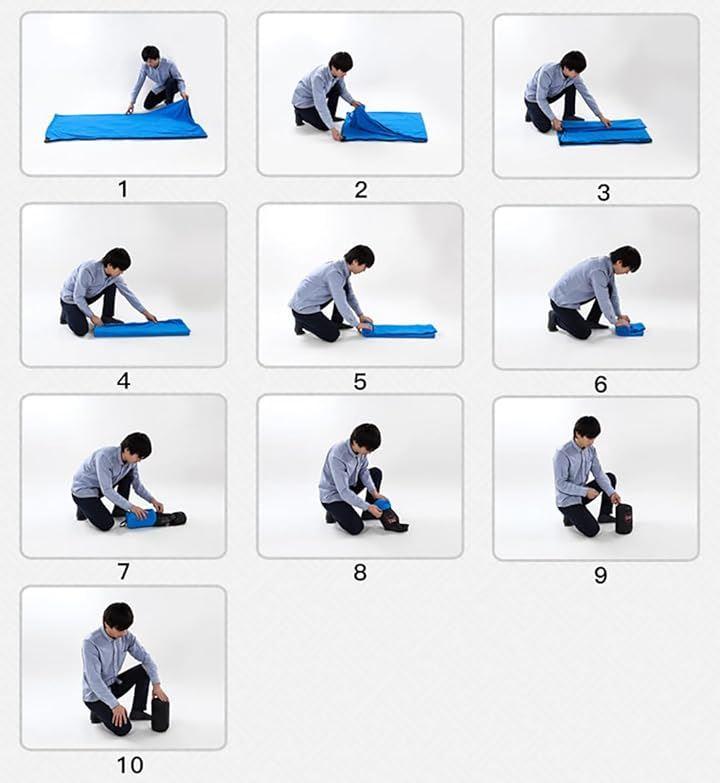 1

2

3

4

5

6

7

8

9

10