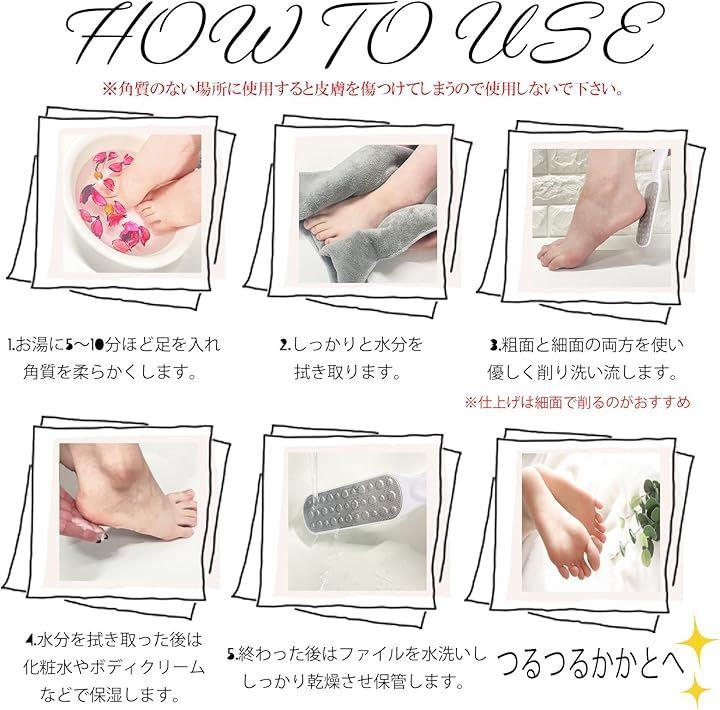 HOW TO USE
※角質のない場所に使用すると皮膚を傷つけてしまうので使用しないで下さい。

1.お湯に5〜10分ほど足を入れ角質を柔らかくします。

2.しっかりと水分を拭き取ります。

3.粗面と細面の両方を使い優しく削り洗い流します。
※仕上げは細面で削るのがおすすめ

4.水分を拭き取った後は化粧水やボディクリームなどで保湿します。

5.終わった後はファイルを水洗いししっかり乾燥させ保管します。

つるつるかかとへ