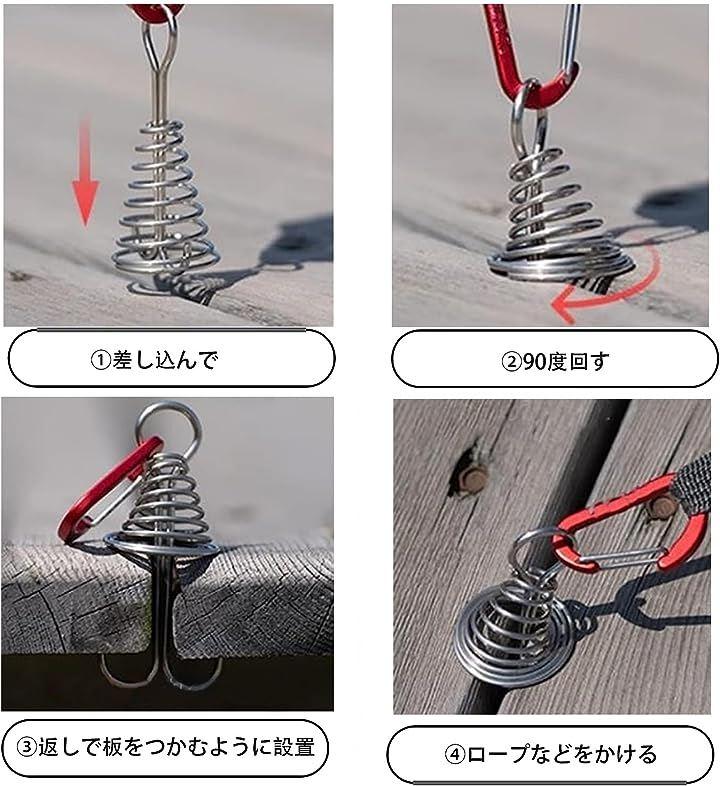 ①差し込んで

②90度回す

③返しで板をつかむように設置

④ロープなどをかける