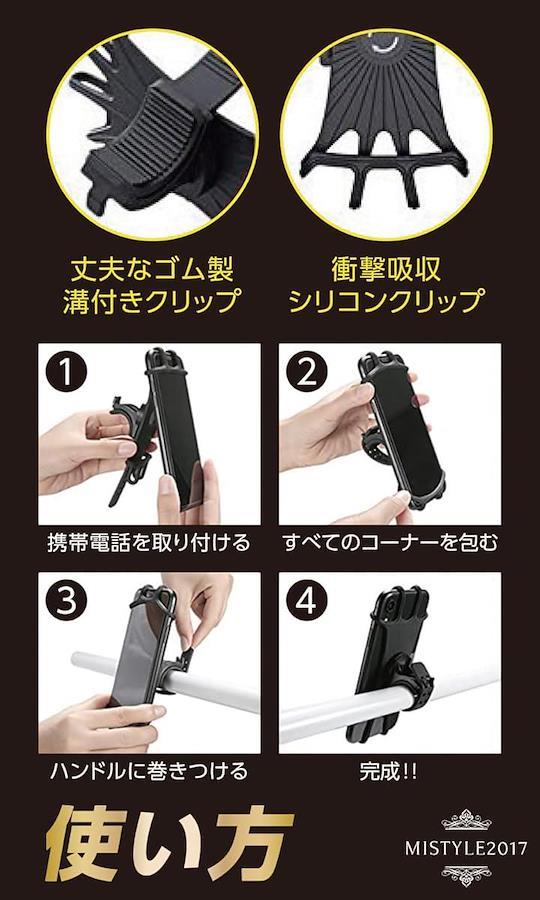 丈夫なゴム製
溝付きクリップ

衝撃吸収
シリコンクリップ

1
携帯電話を取り付ける

2
すべてのコーナーを包む

3
ハンドルに巻きつける

4
完成!!

使い方

MISTYLE2017