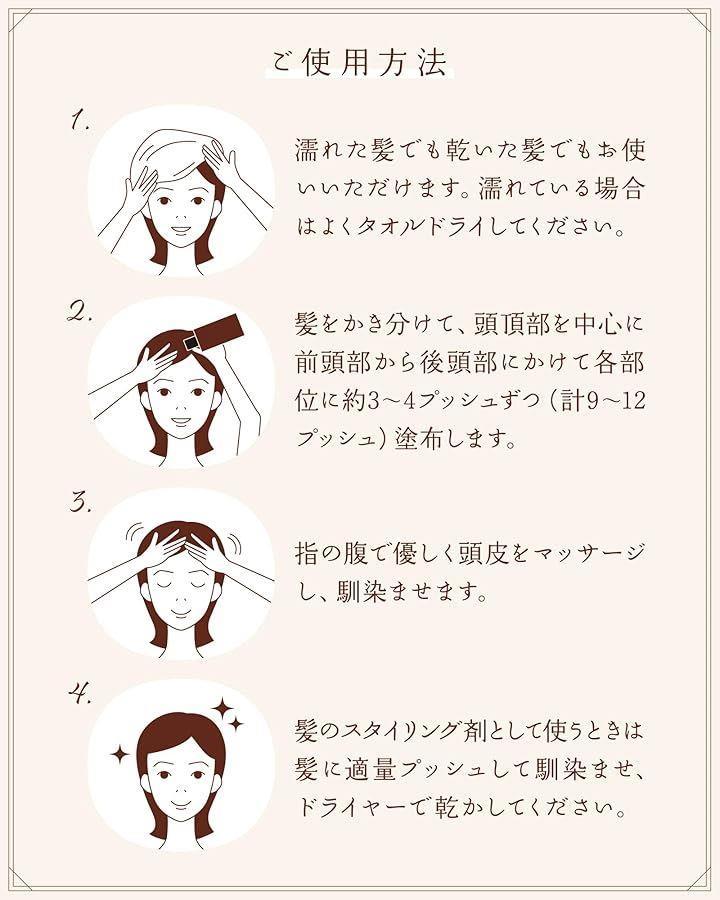 ご使用方法

1.

濡れた髪でも乾いた髪でもお使いいただけます。濡れている場合はよくタオルドライしてください。

2.

髪をかき分けて、頭頂部を中心に前頭部から後頭部にかけて各部位に約3～4プッシュずつ（計9～12プッシュ）塗布します。

3.

指の腹で優しく頭皮をマッサージし、馴染ませます。

4.

髪のスタイリング剤として使うときは髪に適量プッシュして馴染ませ、ドライヤーで乾かしてください。