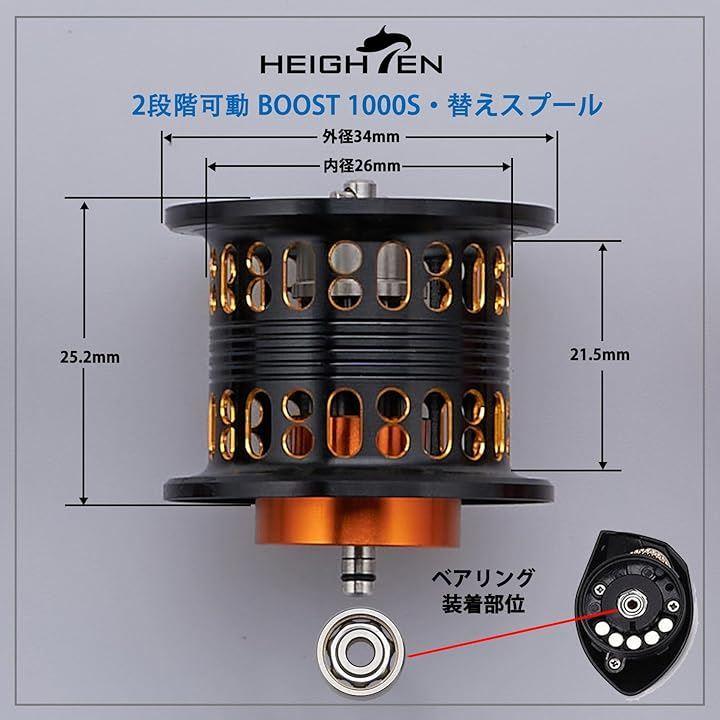 HEIGHTEN

2段階可動 BOOST 1000S・替えスプール

外径34mm

内径26mm

25.2mm

21.5mm

ベアリング
装着部位