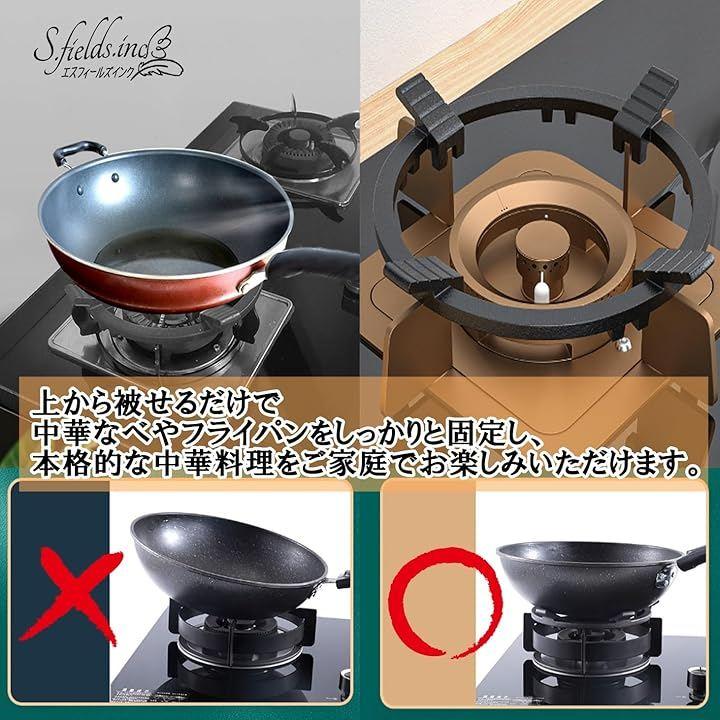 S.fields.inc
エスフィールズインク

上から被せるだけで
中華なべやフライパンをしっかりと固定し、
本格的な中華料理をご家庭でお楽しみいただけます。