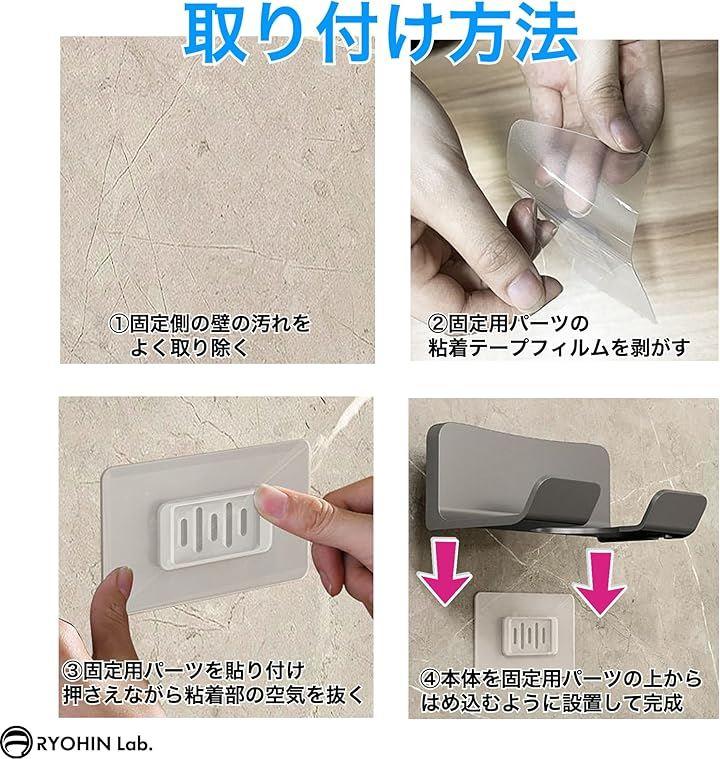 取り付け方法

①固定側の壁の汚れをよく取り除く

②固定用パーツの粘着テープフィルムを剥がす

③固定用パーツを貼り付け押さえながら粘着部の空気を抜く

④本体を固定用パーツの上からはめ込むように設置して完成

RYOHIN Lab.