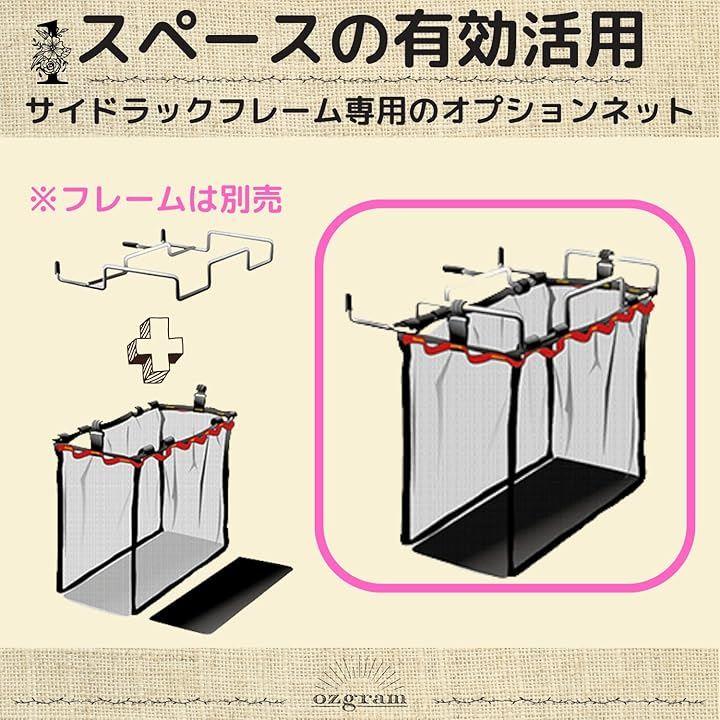 1 スペースの有効活用

サイドラックフレーム専用のオプションネット

※フレームは別売

ozgram