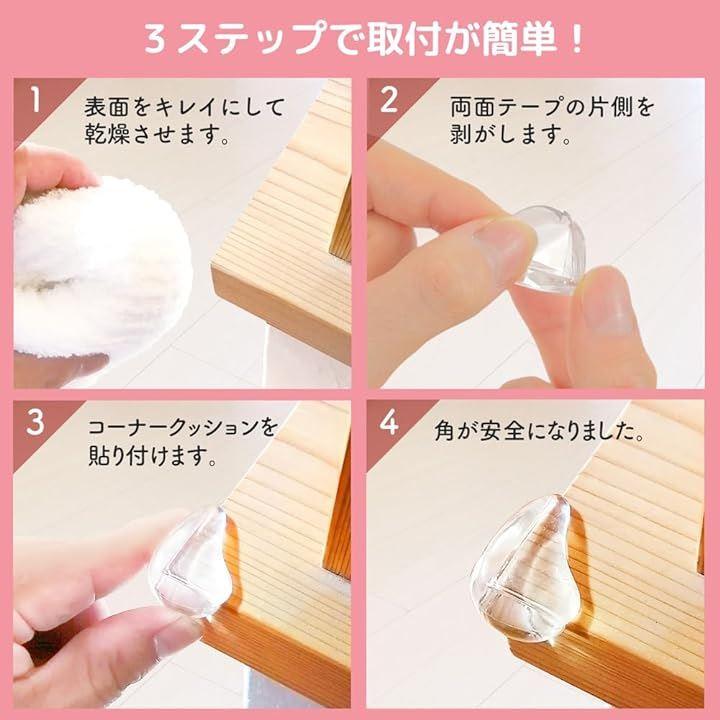 ３ステップで取付が簡単！

1
表面をキレイにして乾燥させます。

2
両面テープの片側を剥がします。

3
コーナークッションを貼り付けます。

4
角が安全になりました。