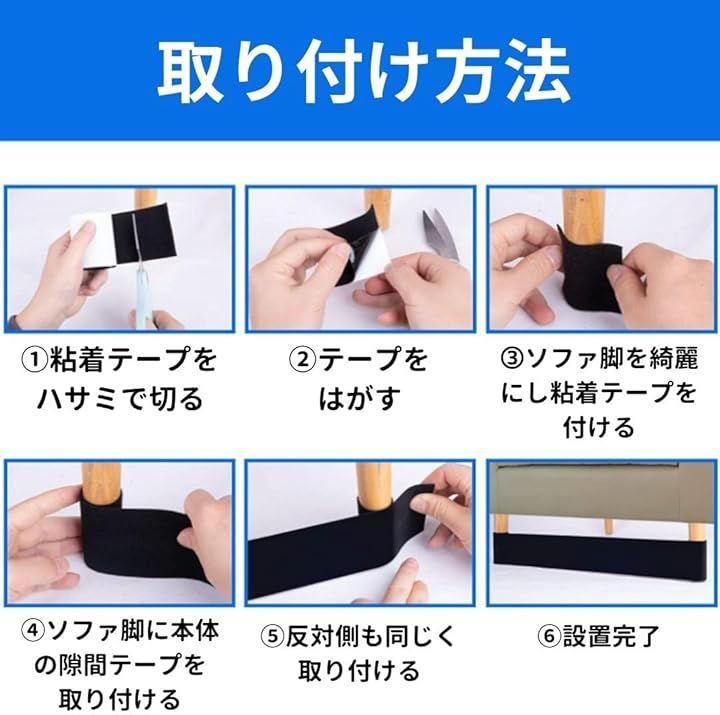 取り付け方法

①粘着テープをハサミで切る

②テープをはがす

③ソファ脚を綺麗にし粘着テープを付ける

④ソファ脚に本体の隙間テープを取り付ける

⑤反対側も同じく取り付ける

⑥設置完了