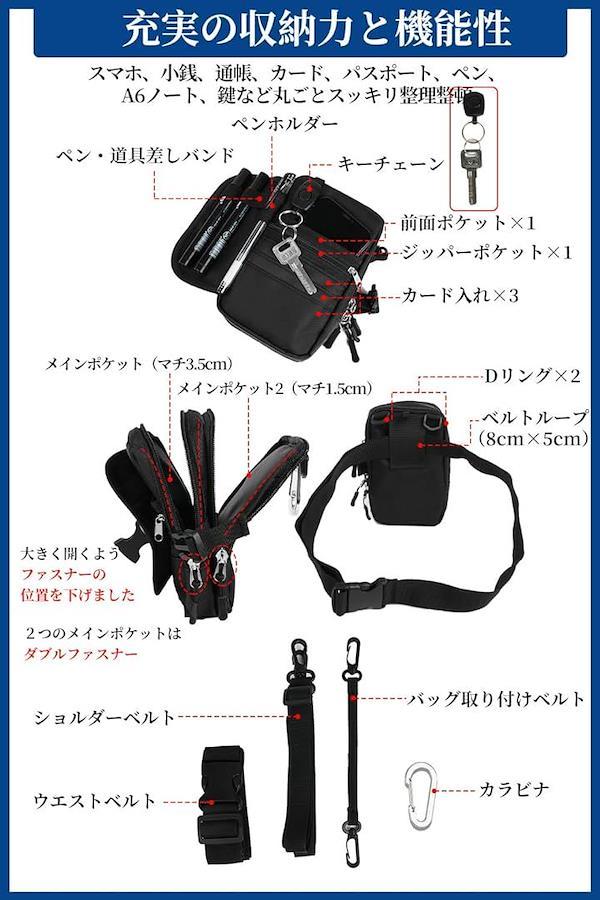 充実の収納力と機能性

スマホ、小銭、通帳、カード、パスポート、ペン、A6ノート、鍵など丸ごとスッキリ整理整頓

ペンホルダー

ペン・道具差しバンド

キーチェーン

前面ポケット×1

ジッパーポケット×1

カード入れ×3

メインポケット（マチ3.5cm）

メインポケット2（マチ1.5cm）

Dリング×2

ベルトループ（8cm×5cm）

大きく開くよう
ファスナーの
位置を下げました

２つのメインポケットは
ダブルファスナー

ショルダーベルト

バッグ取り付けベルト

ウエストベルト

カラビナ