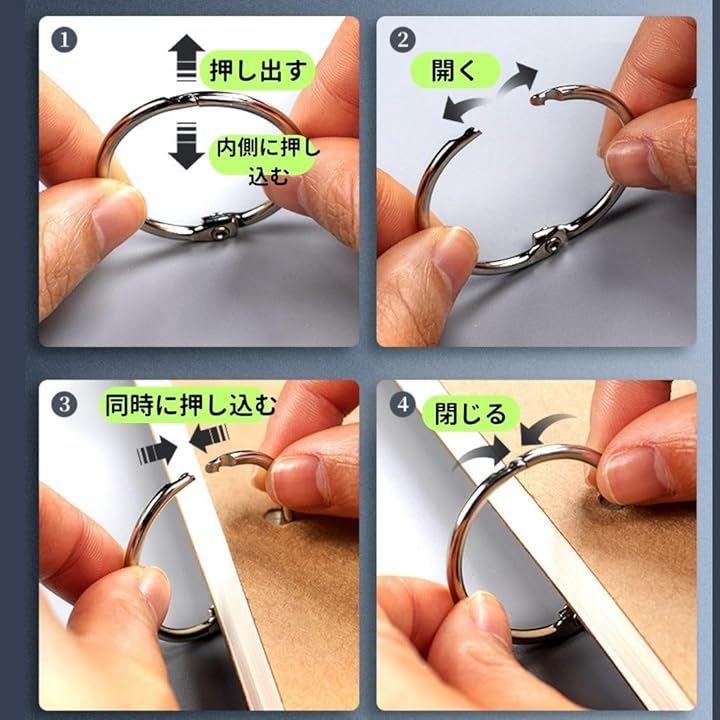 1
押し出す
内側に押し込む

2
開く

3
同時に押し込む

4
閉じる