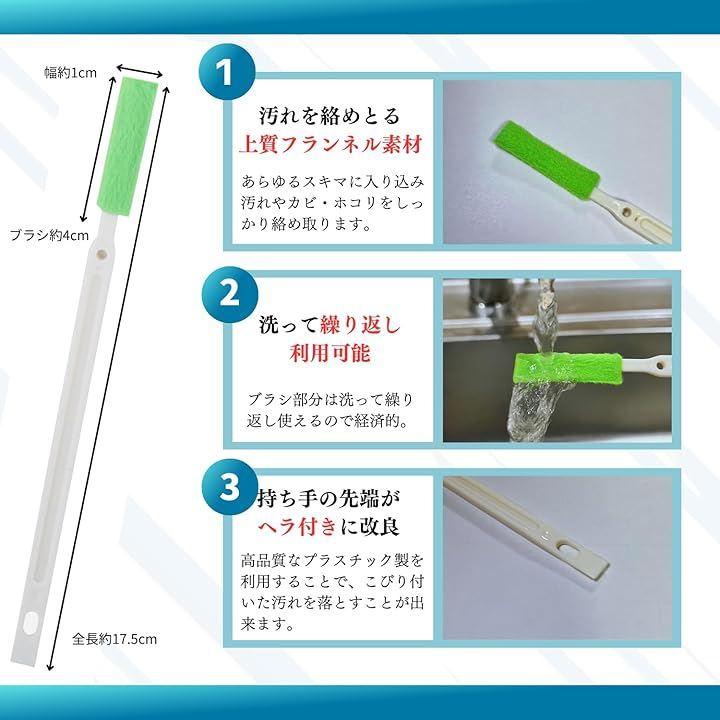 幅約1cm

ブラシ約4cm

全長約17.5cm

1

汚れを絡めとる
上質フランネル素材

あらゆるスキマに入り込み汚れやカビ・ホコリをしっかり絡め取ります。

2

洗って繰り返し
利用可能

ブラシ部分は洗って繰り返し使えるので経済的。

3

持ち手の先端が
ヘラ付きに改良

高品質なプラスチック製を利用することで、こびり付いた汚れを落とすことが出来ます。