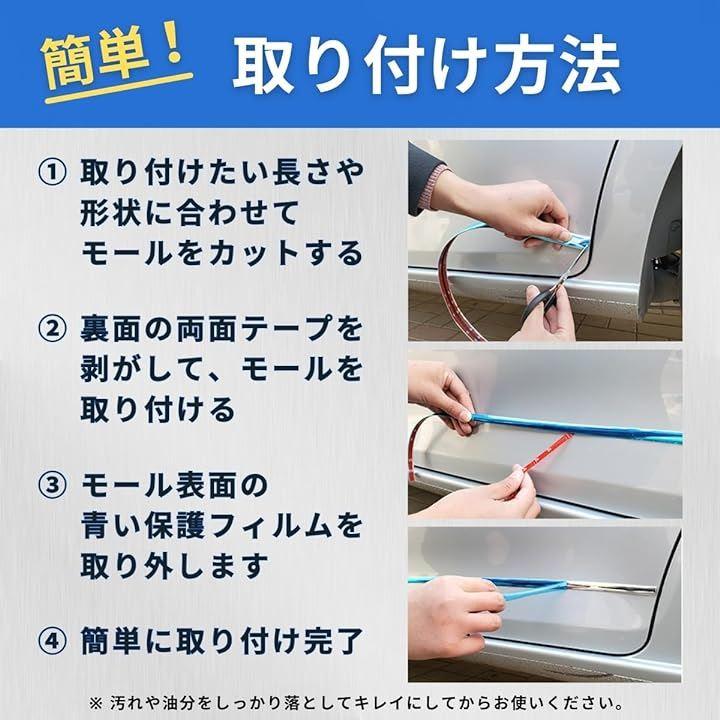 簡単！ 取り付け方法

① 取り付けたい長さや形状に合わせてモールをカットする

② 裏面の両面テープを剥がして、モールを取り付ける

③ モール表面の青い保護フィルムを取り外します

④ 簡単に取り付け完了

※ 汚れや油分をしっかり落としてキレイにしてからお使いください。