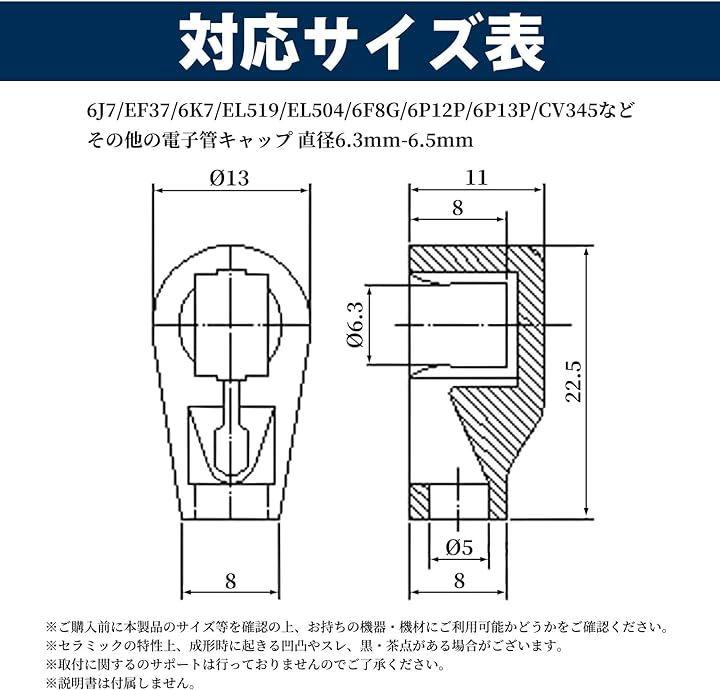 対応サイズ表

6J7/EF37/6K7/EL519/EL504/6F8G/6P12P/6P13P/CV345など
その他の電子管キャップ 直径6.3mm-6.5mm

Ø13

8

11

8

Ø6.3

22.5

Ø5

8

※ご購入前に本製品のサイズ等を確認の上、お持ちの機器・機材にご利用可能かどうかをご確認ください。
※セラミックの特性上、成形時に起きる凹凸やスレ、黒・茶点がある場合がございます。
※取付に関するのサポートは行っておりませんのでご了承ください。
※説明書は付属しません。